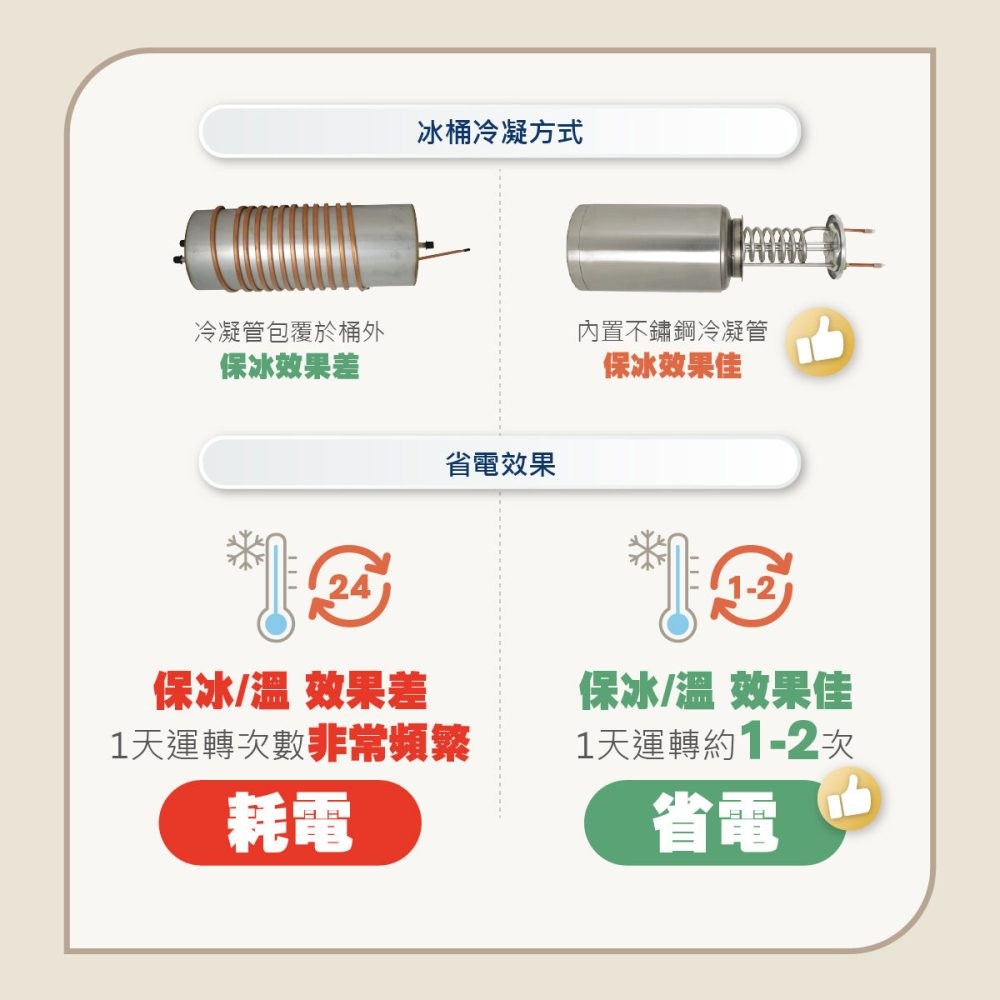 冰桶冷凝方式

冷凝管包覆於桶外
保冰效果差

內置不鏽鋼冷凝管
保冰效果佳

省電效果

24

保冰/溫 效果差
1天運轉次數非常頻繁

耗電

1-2

保冰/溫 效果佳
1天運轉約1-2次

省電